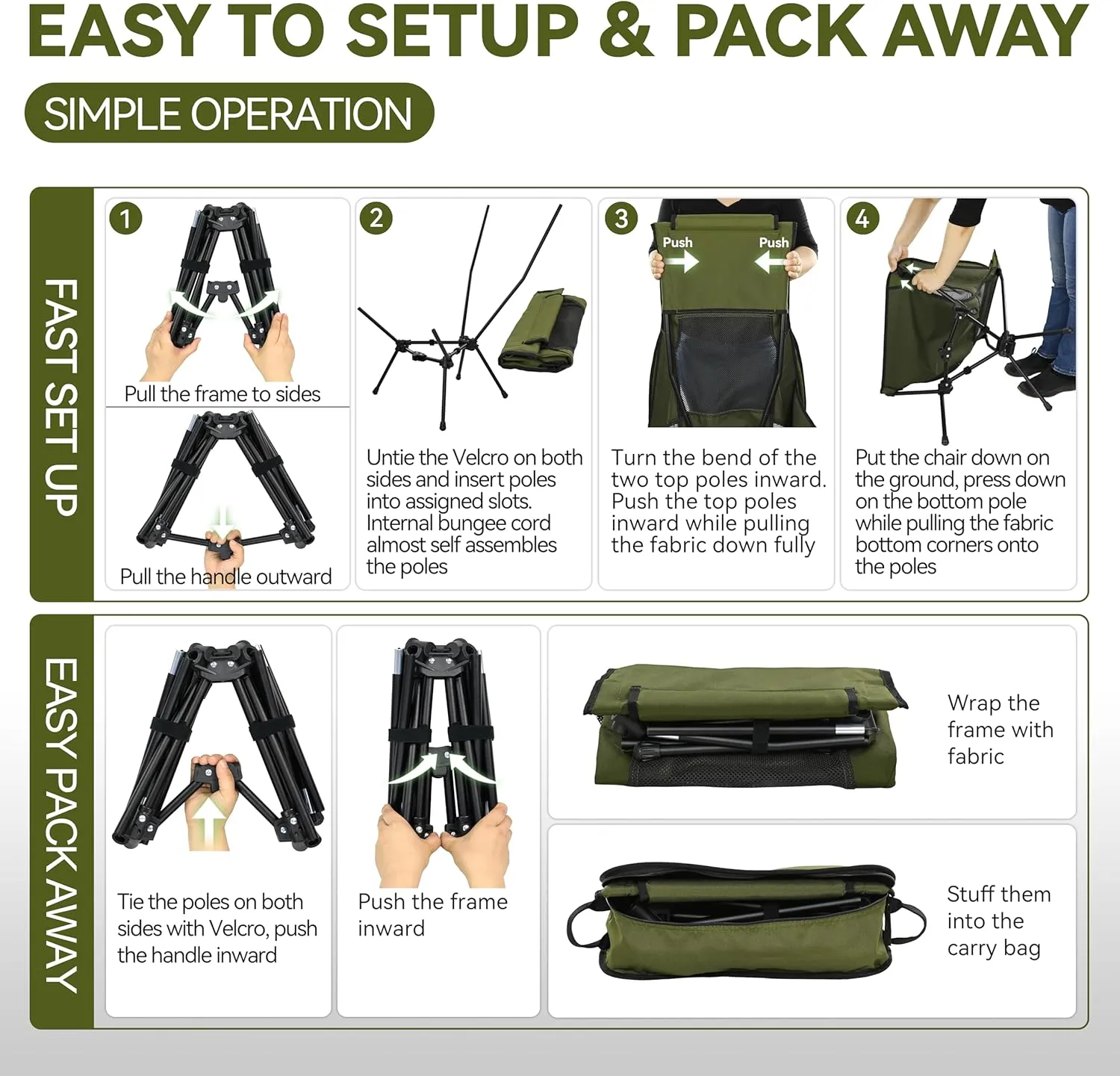 EASY TO SETUP & PACK AWAY

SIMPLE OPERATION

FAST SET UP

1

Pull the frame to sides

Pull the handle outward

2

Untie the Velcro on both sides and insert poles into assigned slots. Internal bungee cord almost self assembles the poles

3

Push

Push

Turn the bend of the two top poles inward. Push the top poles inward while pulling the fabric down fully

4

Put the chair down on the ground, press down on the bottom pole while pulling the fabric bottom corners onto the poles

EASY PACK AWAY

Tie the poles on both sides with Velcro, push the handle inward

Push the frame inward

Wrap the frame with fabric

Stuff them into the carry bag